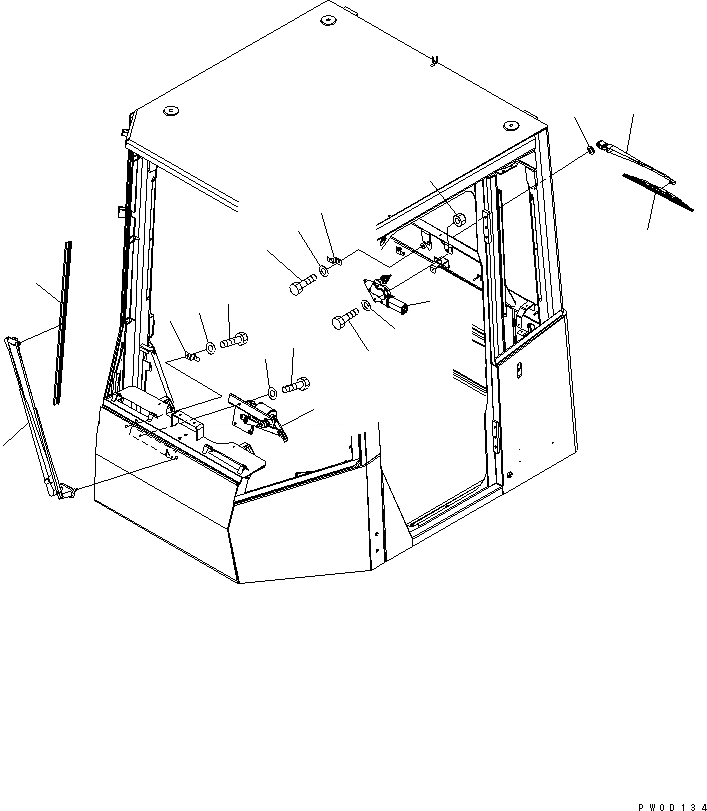 PW0D134