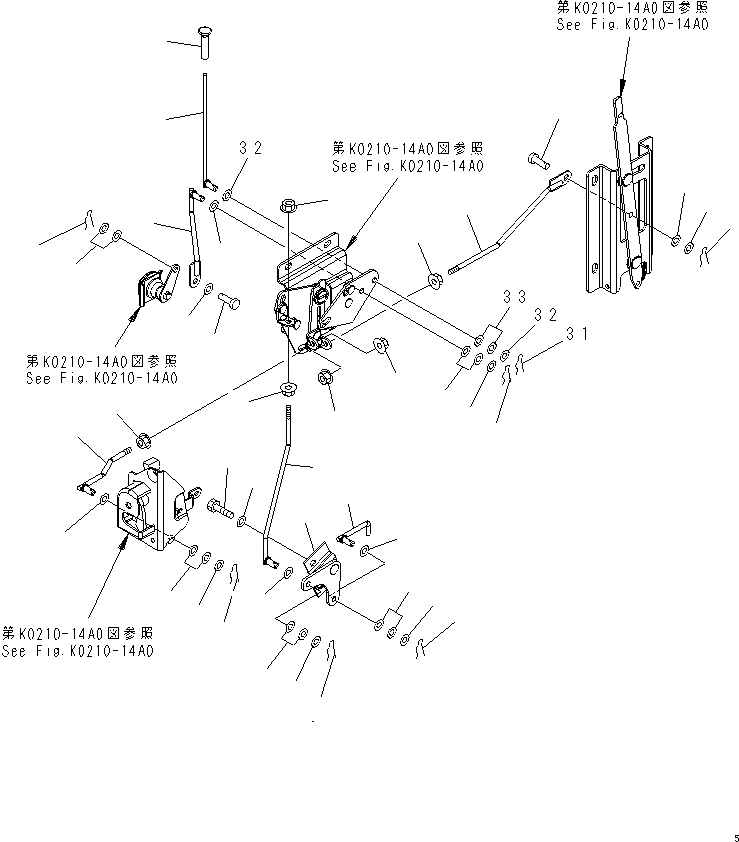 第K0210-14A0図参照
See Fig.K0210-14A0

32

第K0210-14A0図参照
See Fig.K0210-14A0

33
32
31

第K0210-14A0図参照
See Fig.K0210-14A0

第K0210-14A0図参照
See Fig.K0210-14A0

5