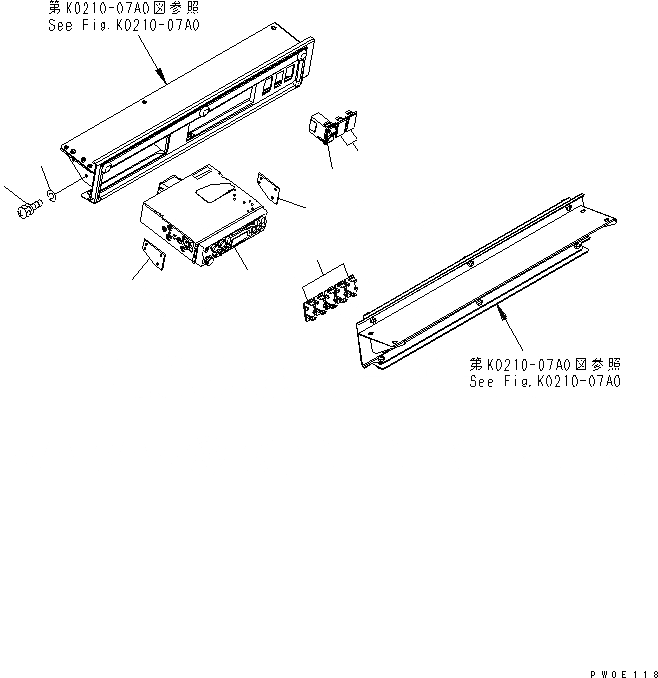 第K0210-07A0図参照
See Fig.K0210-07A0

第K0210-07A0図参照
See Fig.K0210-07A0

PW0E118