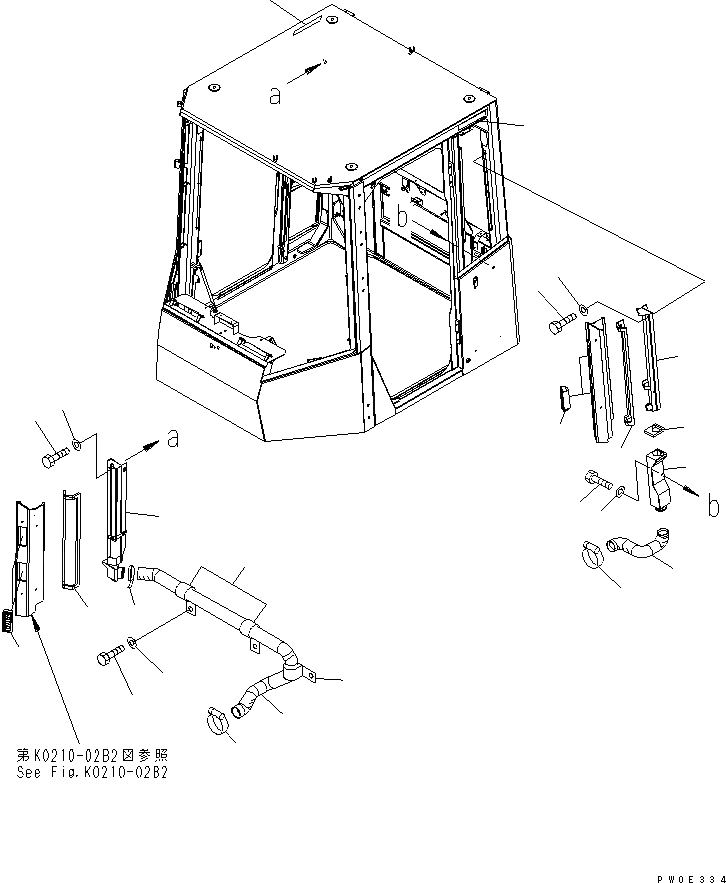 a

b

a

b

第K0210-02B2図参照
See Fig.K0210-02B2

PW0E334