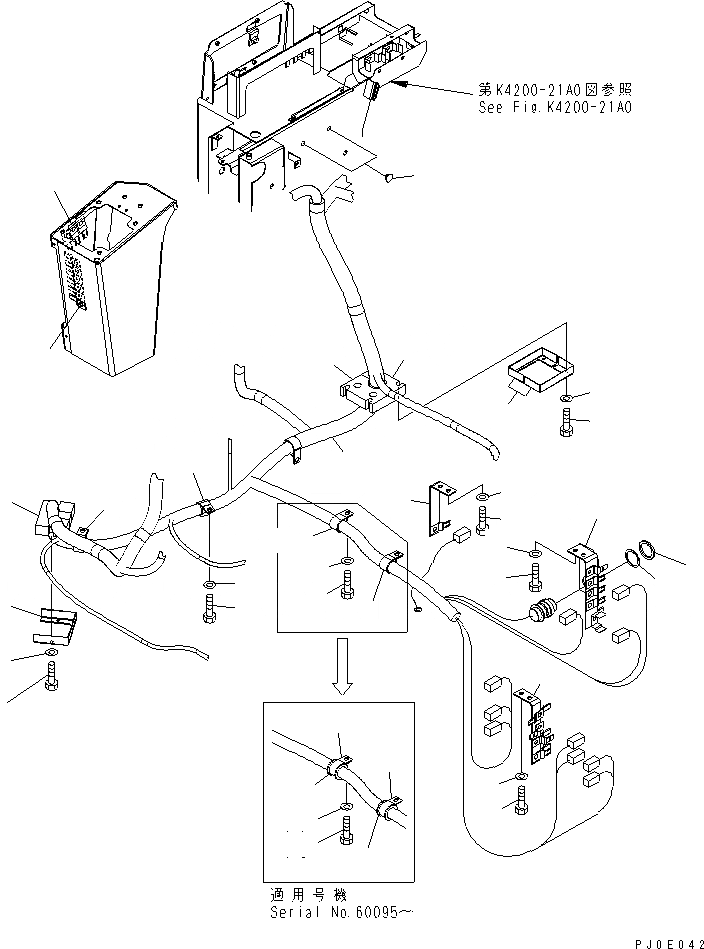 第K4200-21A0図参照
See Fig.K4200-21A0

適用号機
Serial No.60095～

PJ0E042