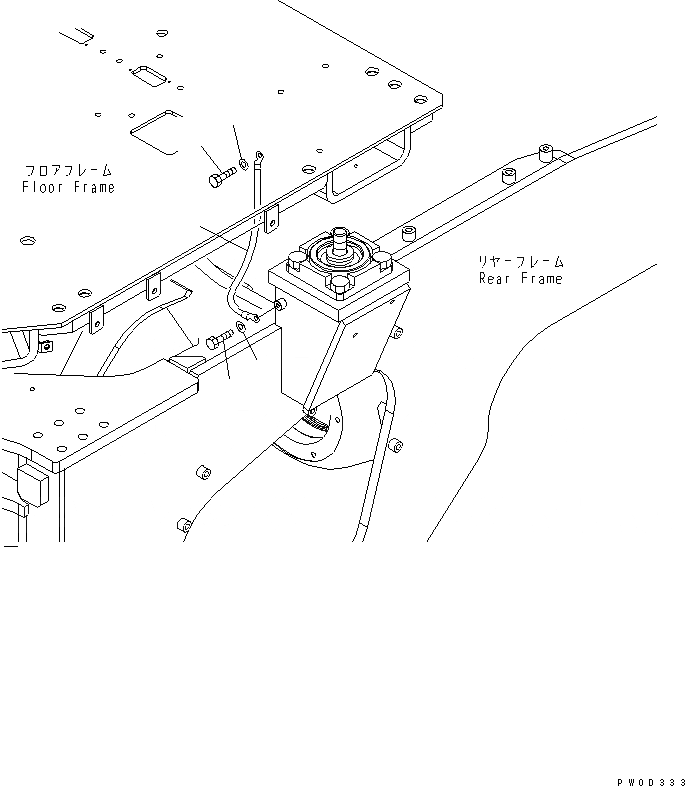 フロアフレーム
Floor Frame

リヤーフレーム
Rear Frame

PW0D333