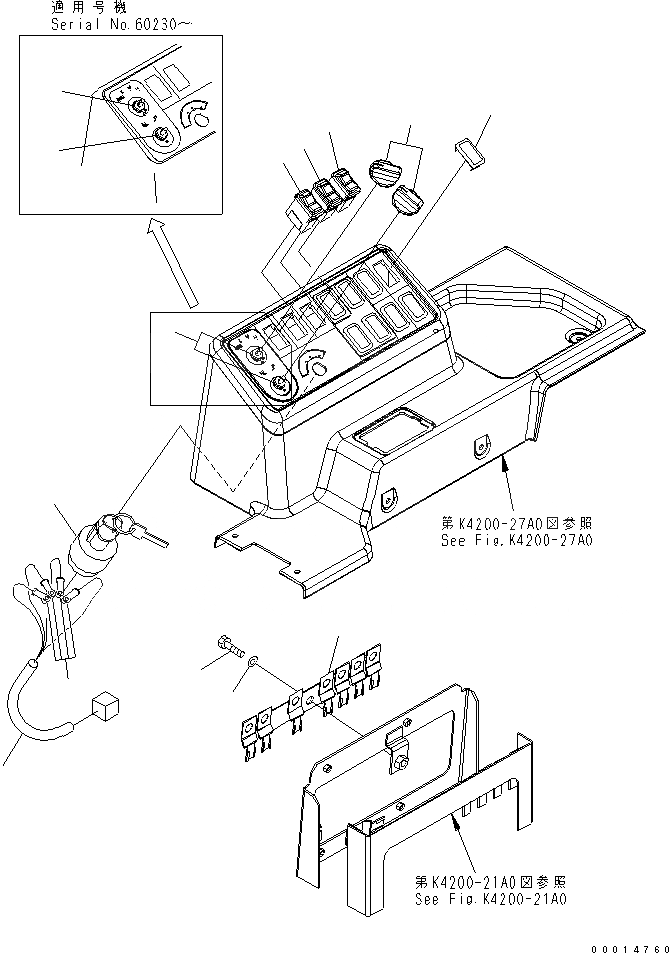 適用号機
Serial No.60230～

第K4200-27A0図参照
See Fig.K4200-27A0

第K4200-21A0図参照
See Fig.K4200-21A0

00014760