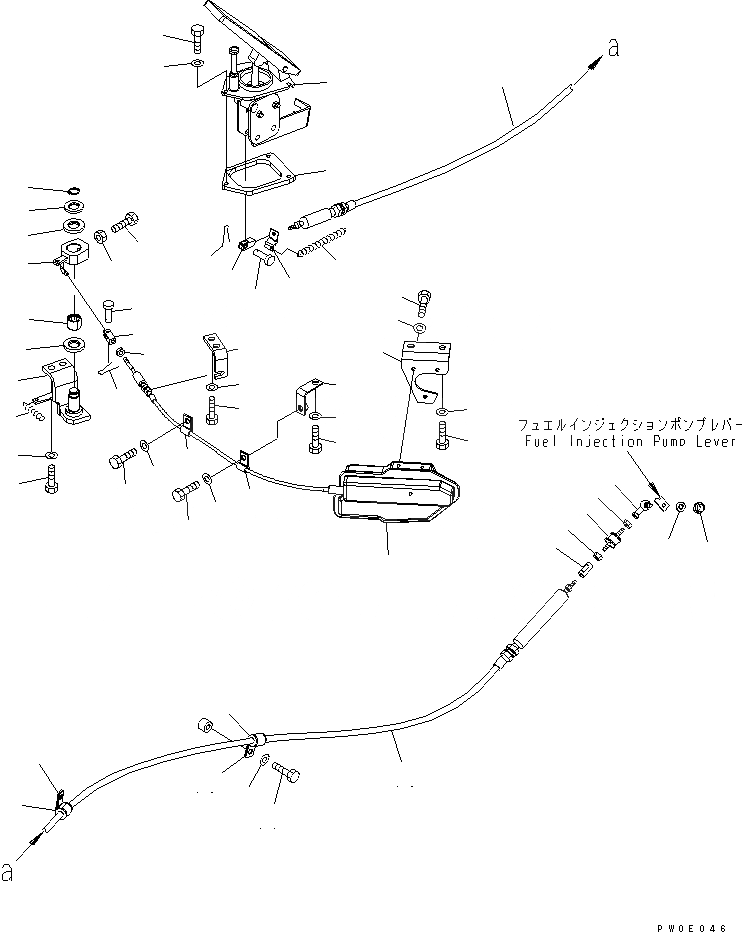 a

フュエルインジェクションポンプレバー
Fuel Injection Pump Lever

a

PW0E046