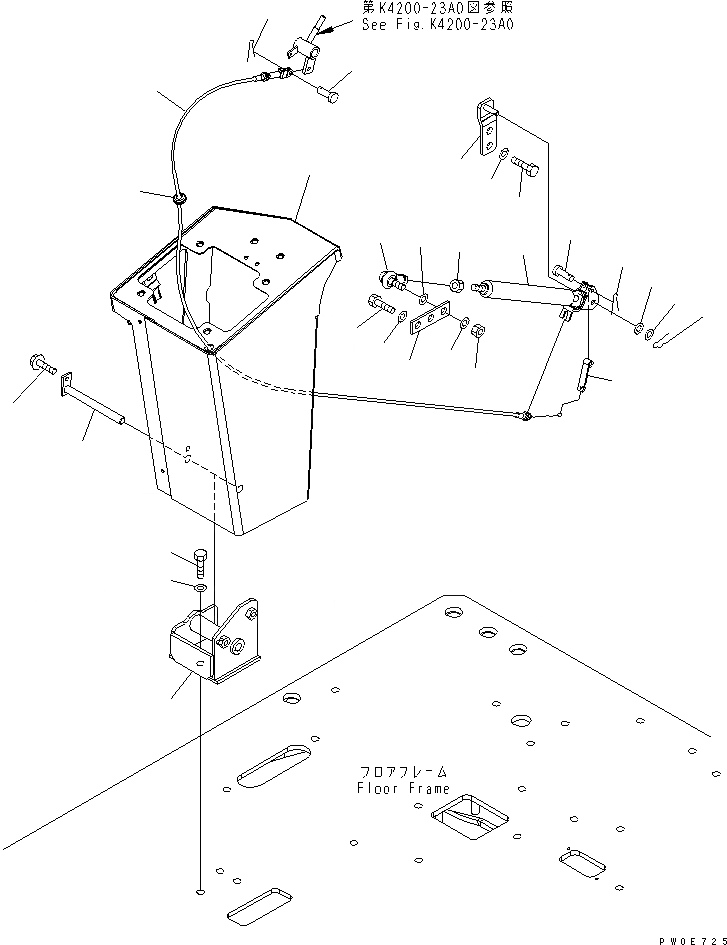 第K4200-23A0図参照
See Fig.K4200-23A0

フロアフレーム
Floor Frame

PW0E725