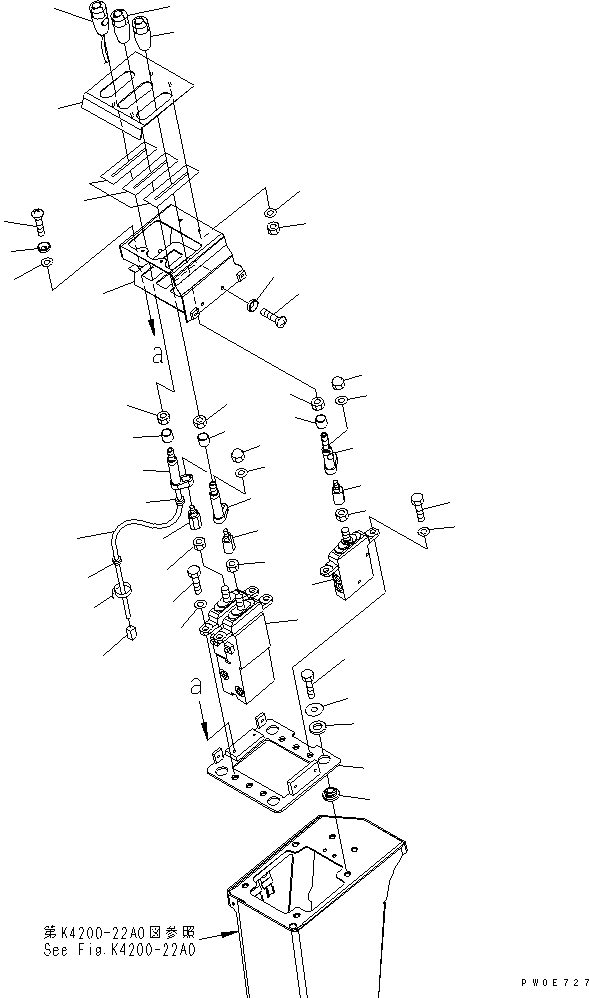 a

a

第K4200-22A0図参照
See Fig.K4200-22A0

PW0E727