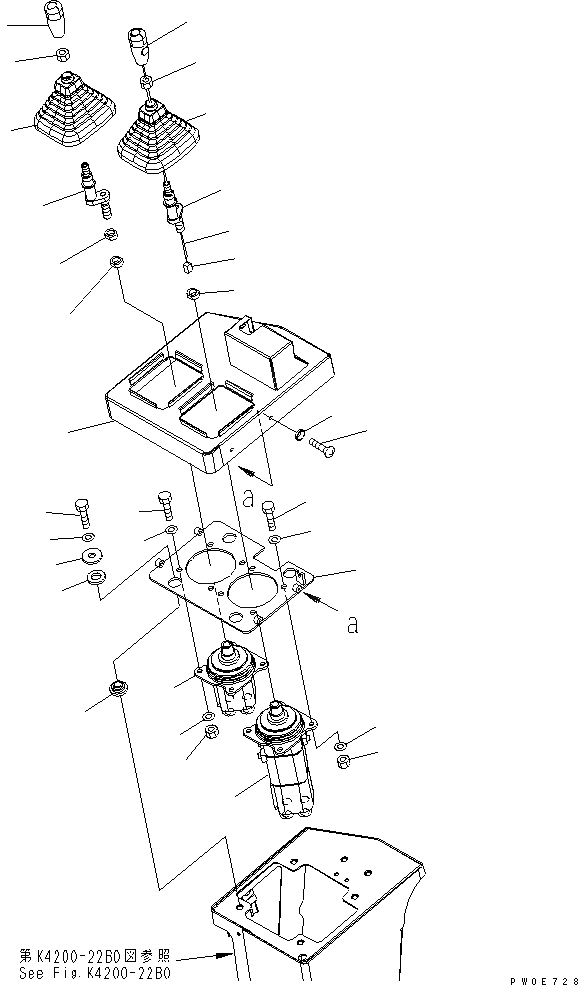 a

a

第K4200-22B0図参照
See Fig.K4200-22B0

PW0E728