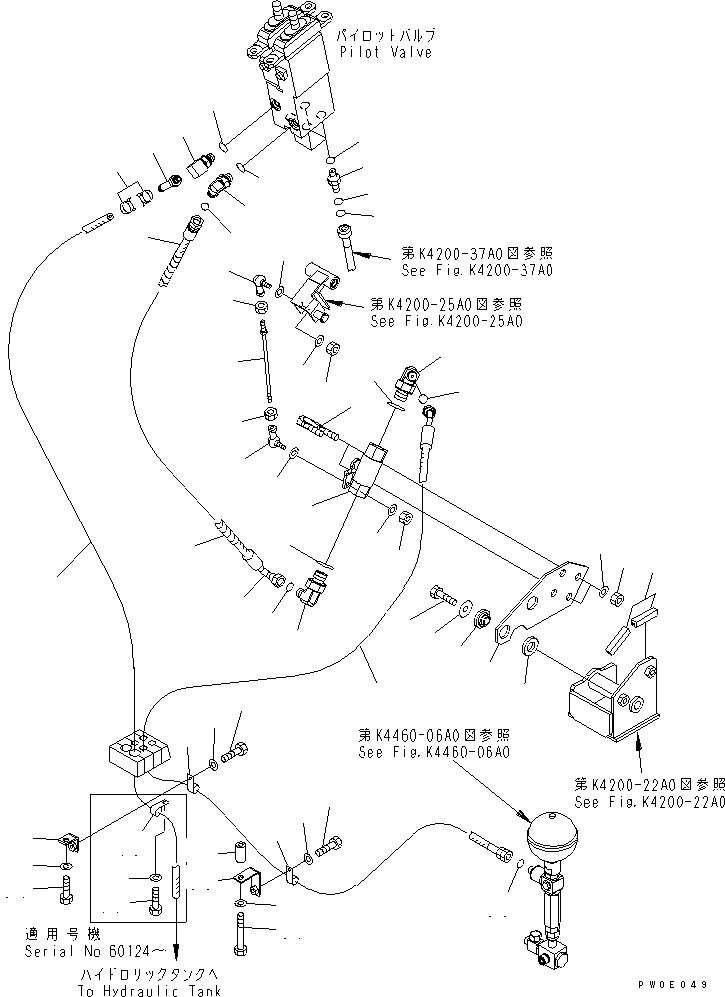 パイロットバルブ
Pilot Valve

第K4200-37A0図参照
See Fig.K4200-37A0

第K4200-25A0図参照
See Fig.K4200-25A0

第K4460-06A0図参照
See Fig.K4460-06A0

第K4200-22A0図参照
See Fig.K4200-22A0

適用号機
Serial No 60124～

ハイドロリックタンクへ
To Hydraulic Tank

PW0E049