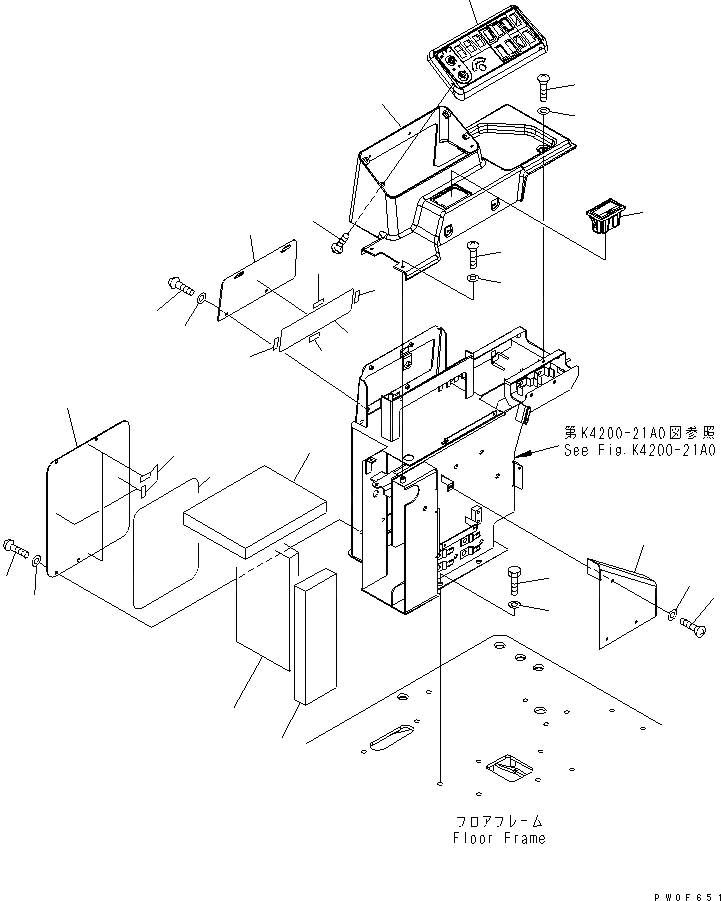 第K4200-21A0図参照
See Fig.K4200-21A0

フロアフレーム
Floor Frame

PW0F651