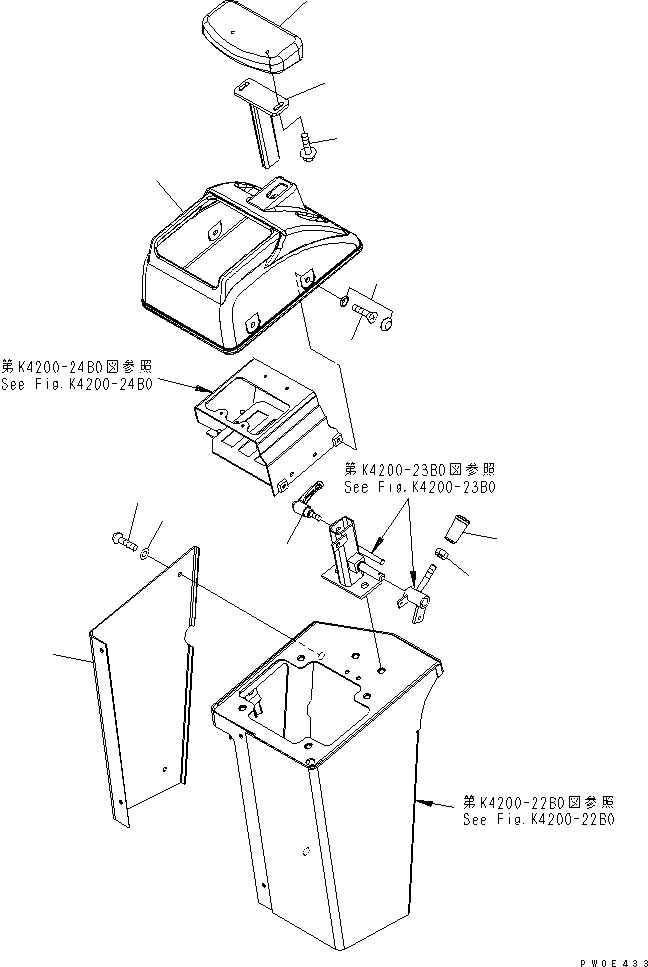 第K4200-24B0図参照
See Fig.K4200-24B0

第K4200-23B0図参照
See Fig.K4200-23B0

第K4200-22B0図参照
See Fig.K4200-22B0

PW0E433