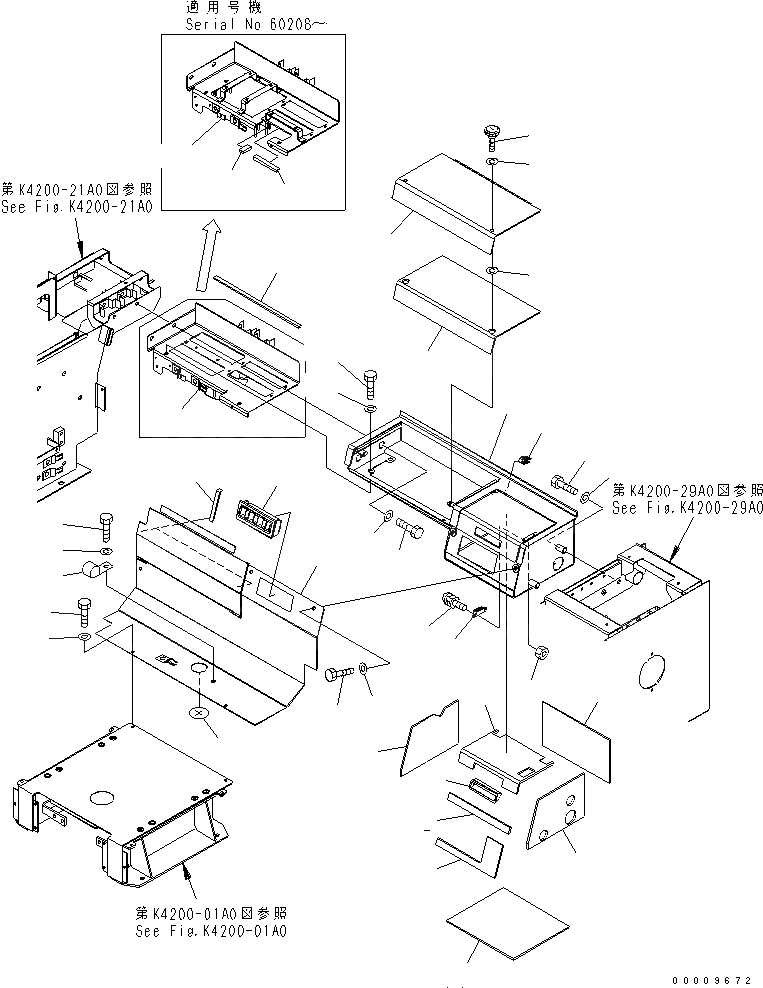 適用号機
Serial No 60208～

第K4200-21A0図参照
See Fig.K4200-21A0

第K4200-29A0図参照
See Fig.K4200-29A0

第K4200-01A0図参照
See Fig.K4200-01A0

00009672