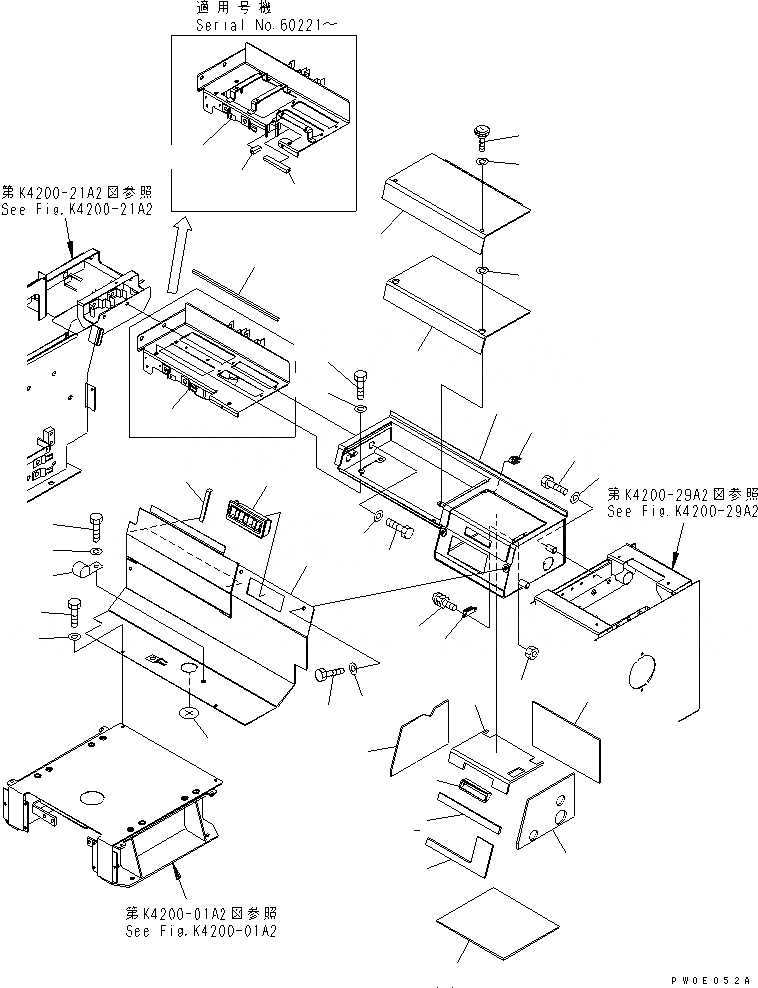 適用号機
Serial No.60221～

第K4200-21A2図参照
See Fig.K4200-21A2

第K4200-29A2図参照
See Fig.K4200-29A2

第K4200-01A2図参照
See Fig.K4200-01A2

PW0E052A