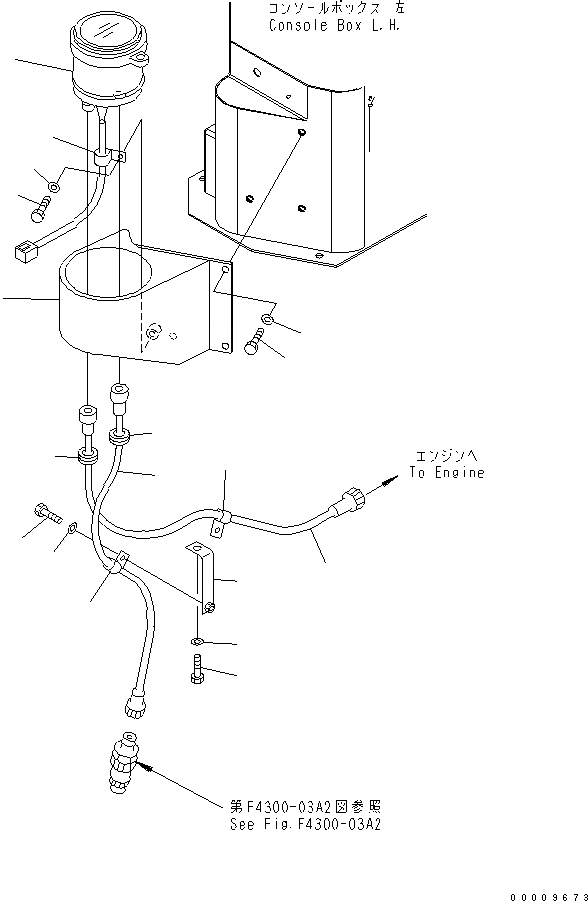 コンソールボックス 左
Console Box L.H.

エンジンへ
To Engine

第F4300-03A2図参照
See Fig.F4300-03A2

00009673