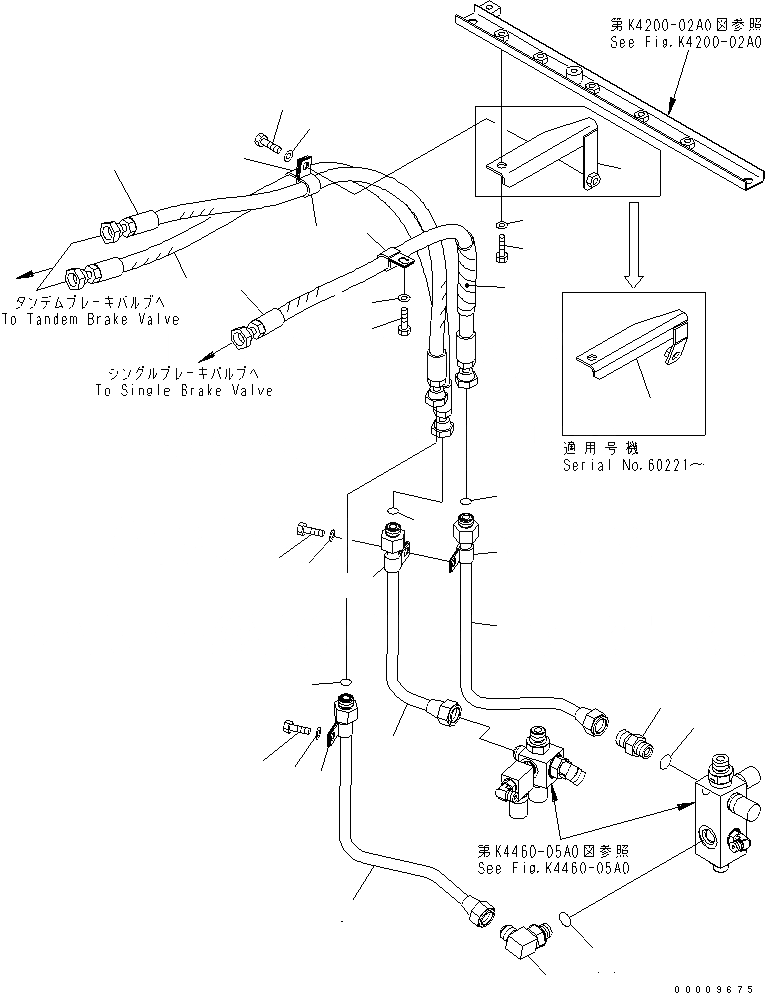 第K4200-02A0図参照
See Fig.K4200-02A0

タンデムブレーキバルブへ
To Tandem Brake Valve

シングルブレーキバルブへ
To Single Brake Valve

適用号機
Serial No.60221～

第K4460-05A0図参照
See Fig.K4460-05A0

00009675