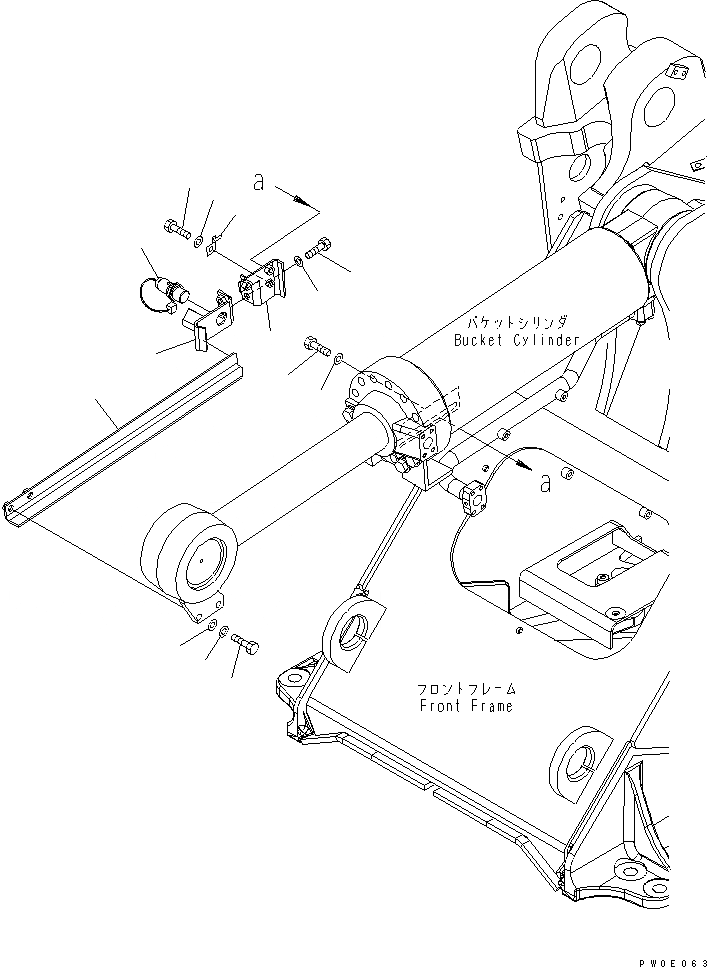 a

バケットシリンダ
Bucket Cylinder

a

フロントフレーム
Front Frame

PW0E063