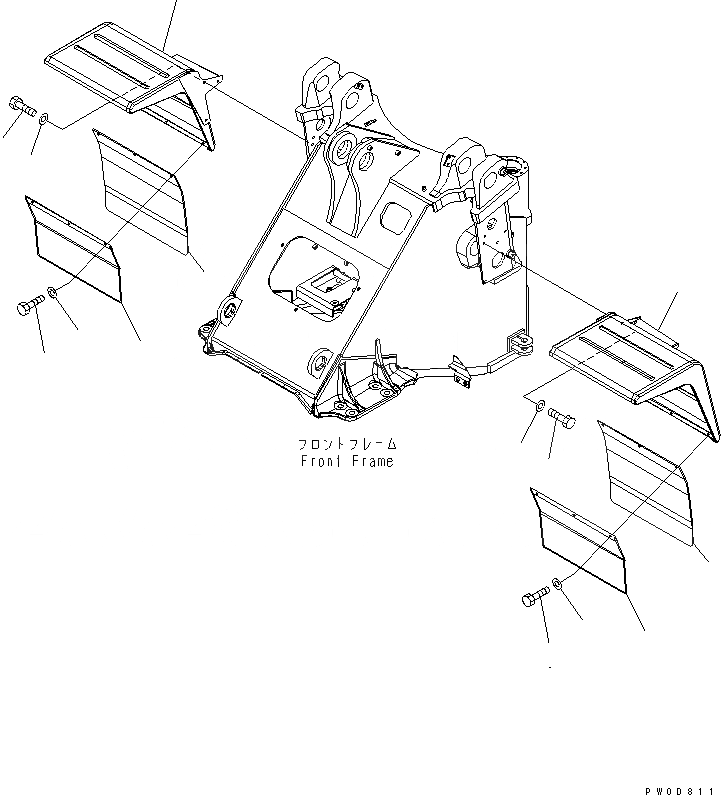 フロントフレーム
Front Frame

PW0D811