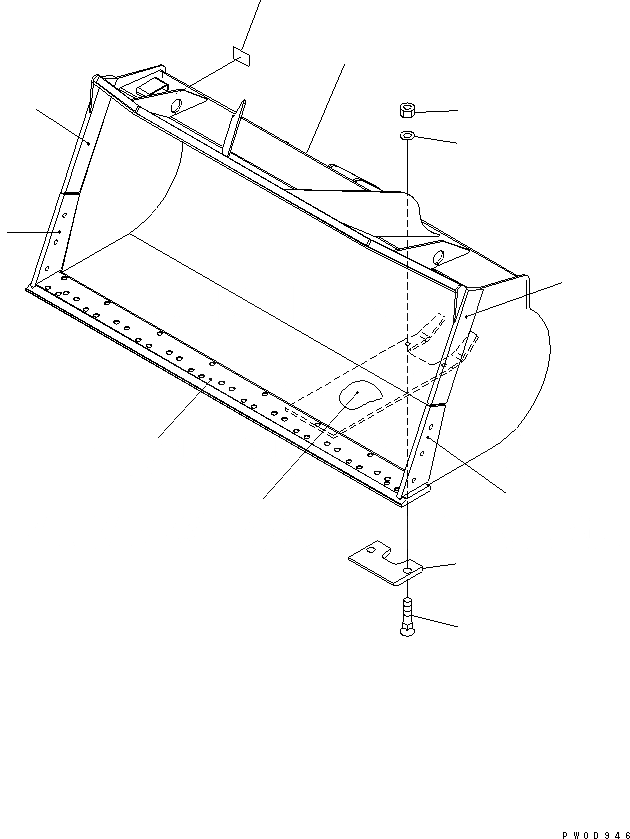 PW0D946