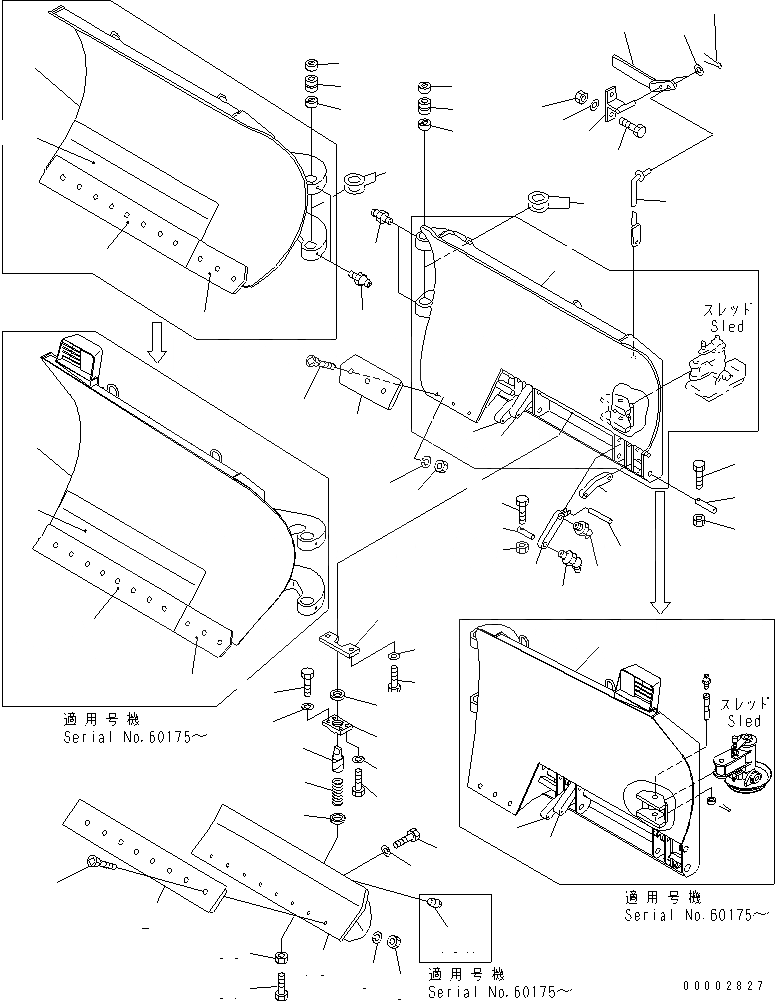 スレッド
Sled

適用号機
Serial No.60175~

スレッド
Sled

適用号機
Serial No.60175~

適用号機
Serial No.60175~

00002827