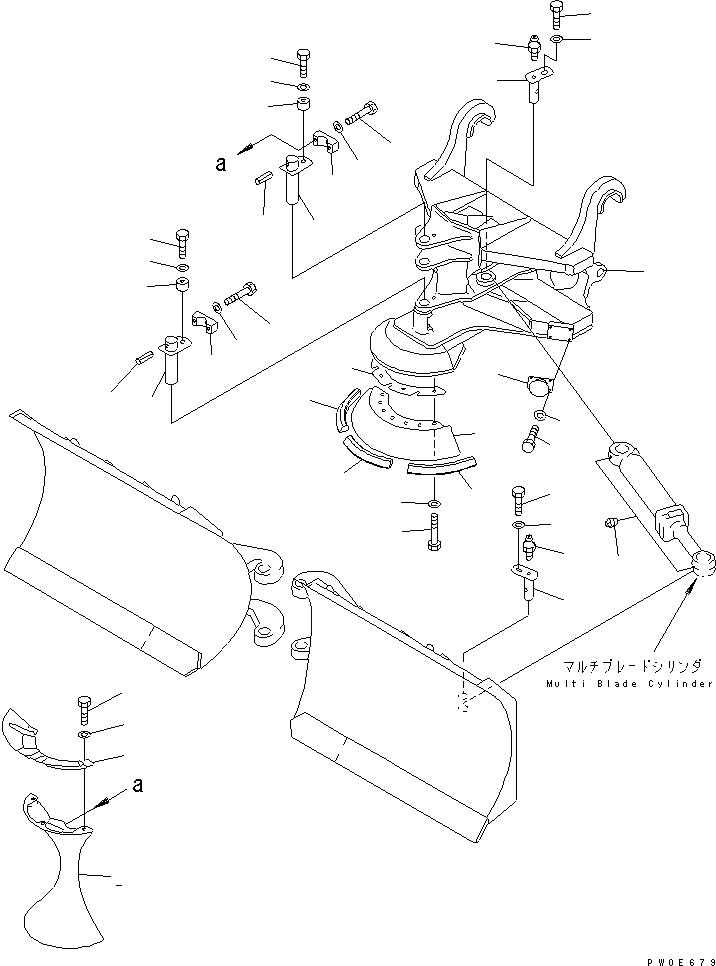 a

マルチブレードシリンダ
Multi Blade Cylinder

a

PW0E679