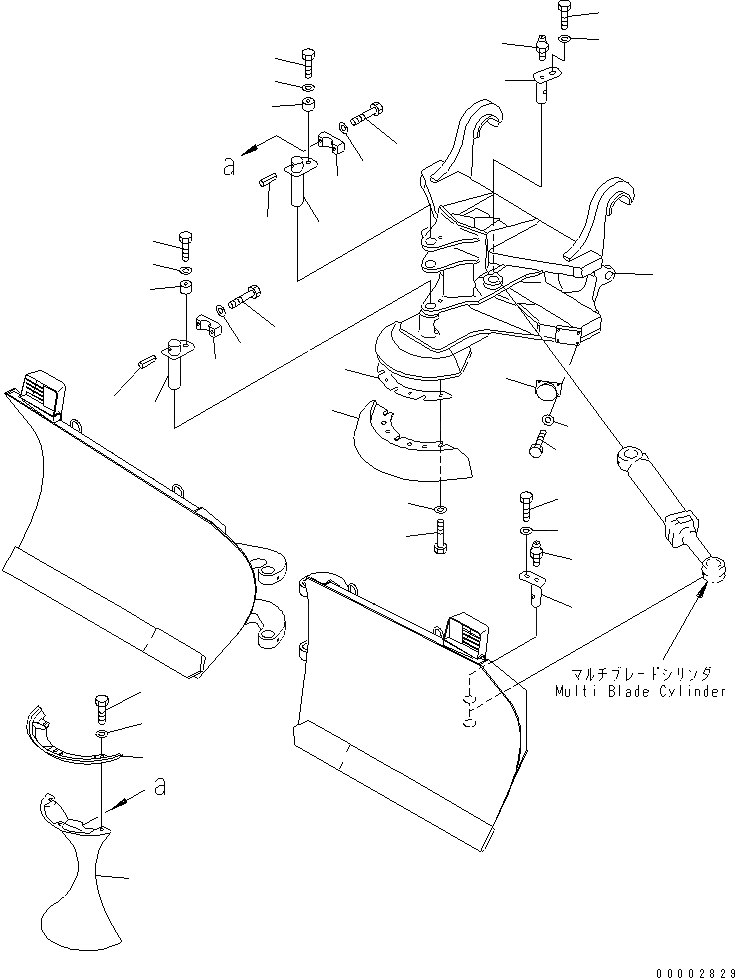 a

マルチブレードシリンダ
Multi Blade Cylinder

a

00002829