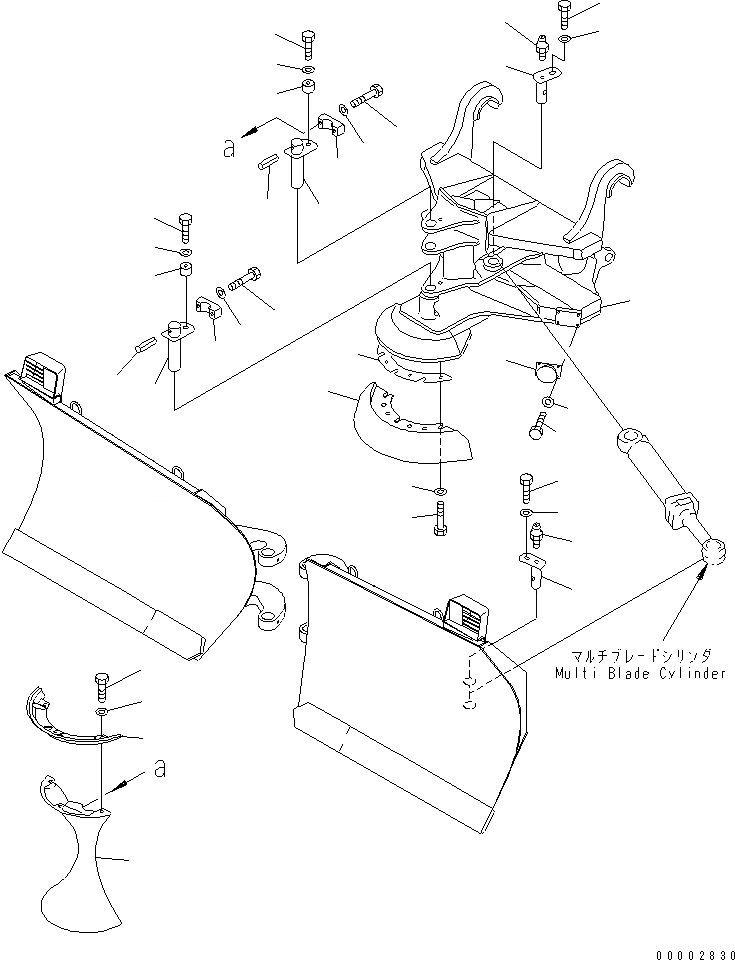 a

マルチブレードシリンダ
Multi Blade Cylinder

a

00002830