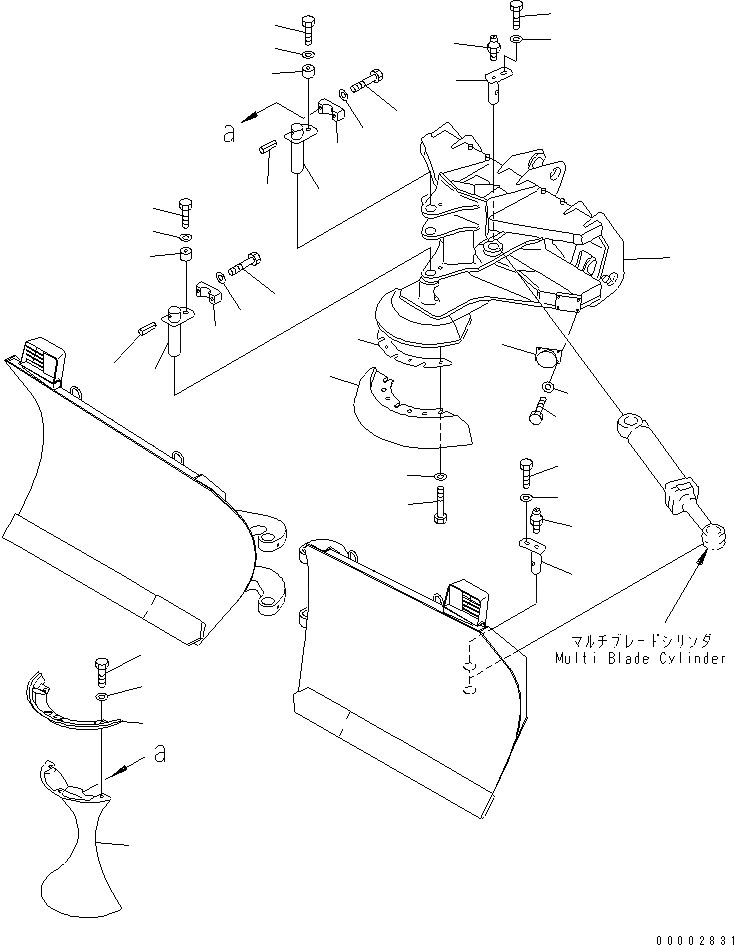 a

マルチブレードシリンダ
Multi Blade Cylinder

a

00002831