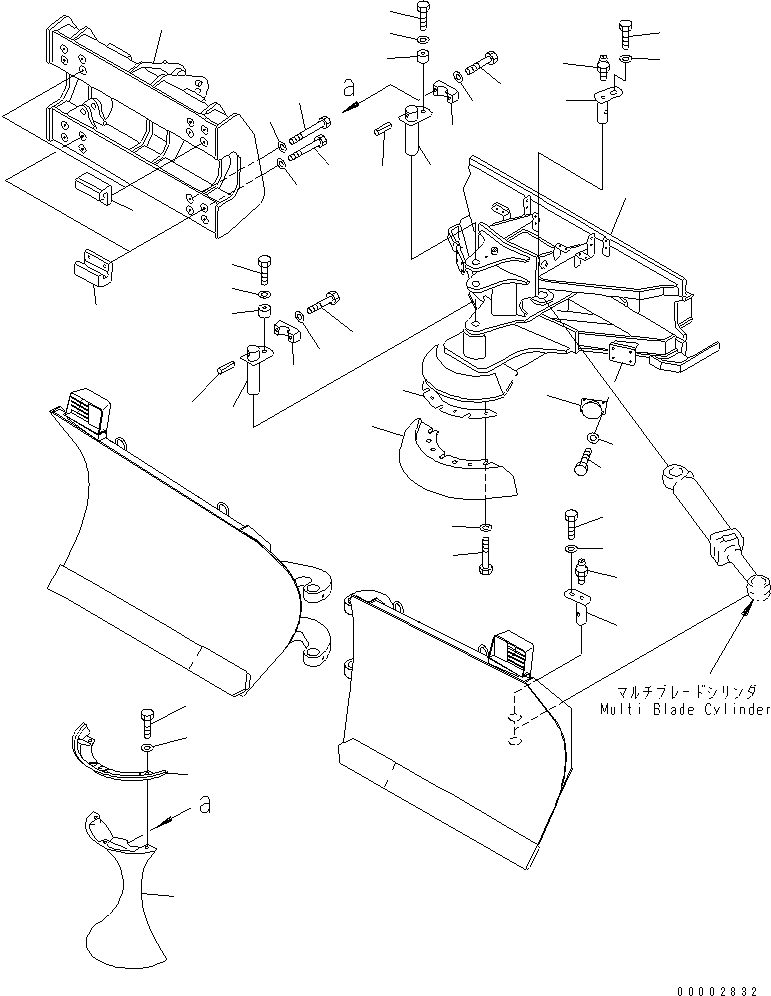 a

マルチブレードシリンダ
Multi Blade Cylinder

a

00002832