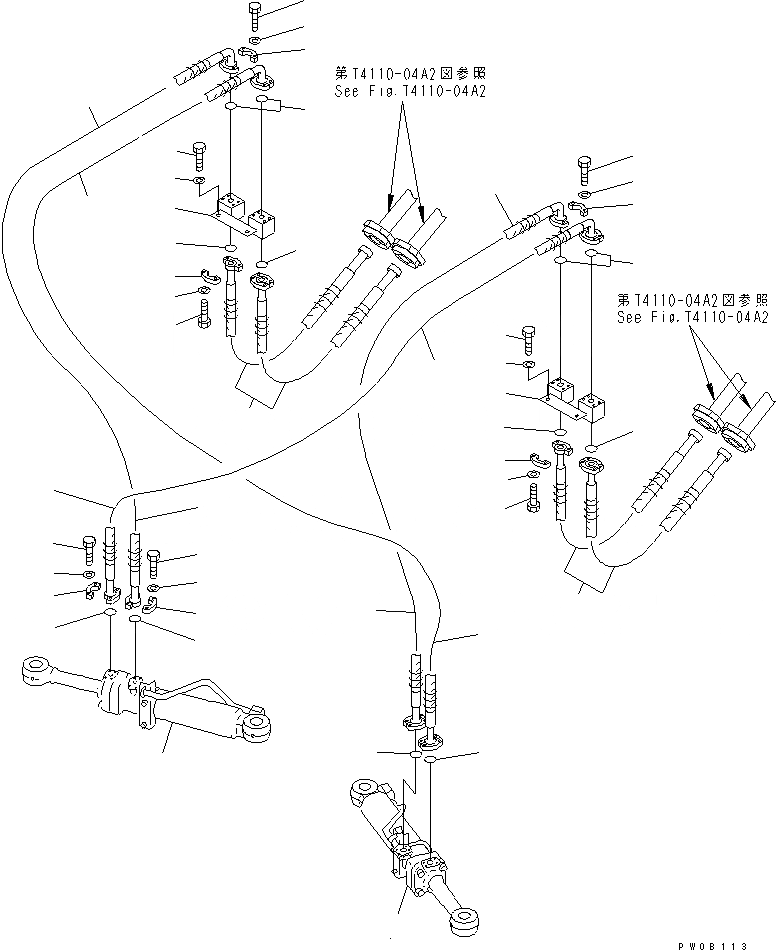 第T4110-04A2図参照
See Fig.T4110-04A2

第T4110-04A2図参照
See Fig.T4110-04A2

PW08113