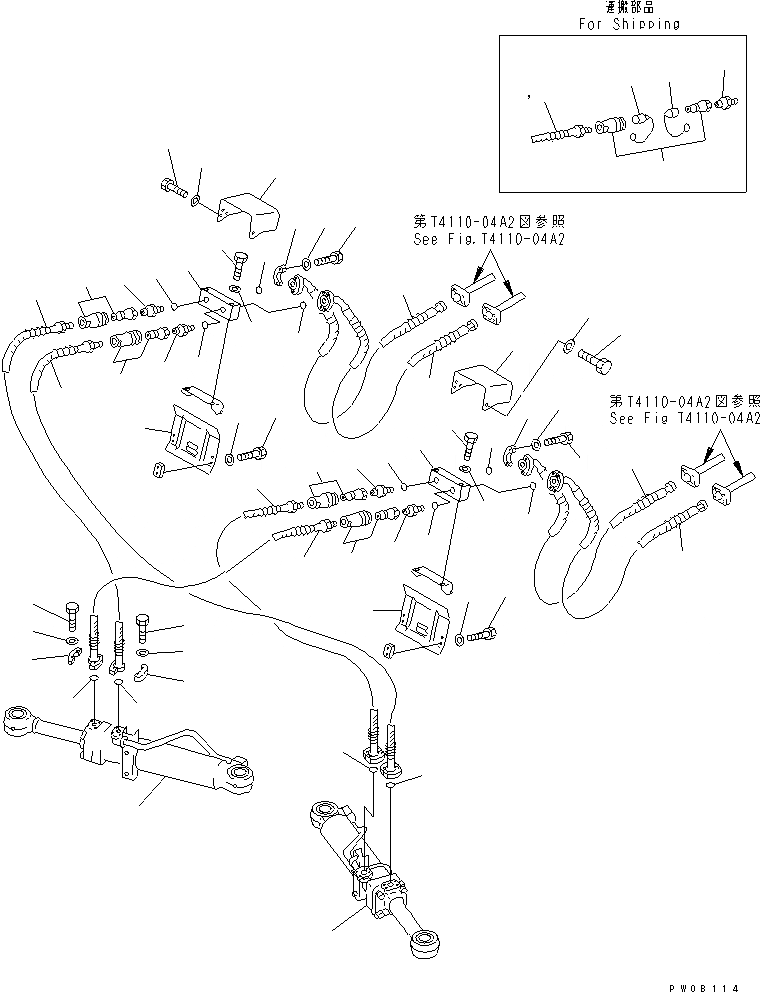 運搬部品
For Shipping

第T4110-04A2図参照
See Fig.T4110-04A2

第T4110-04A2図参照
See Fig T4110-04A2

PW08114