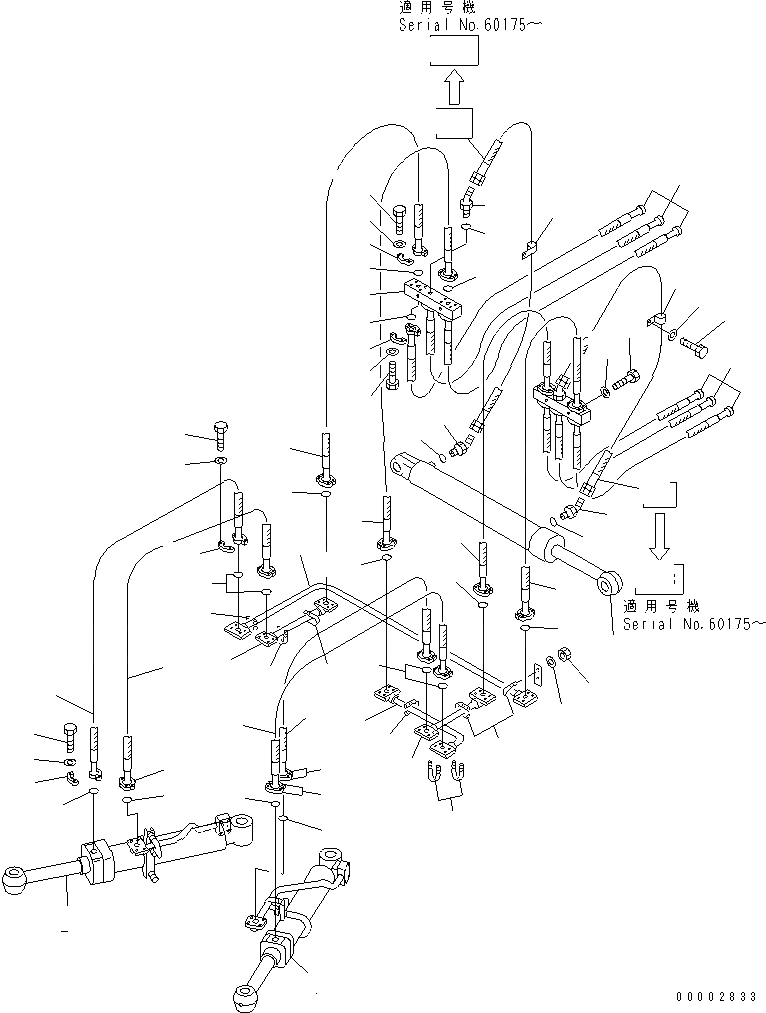 適用号機
Serial No.60175～

適用号機
Serial No.60175～

00002833