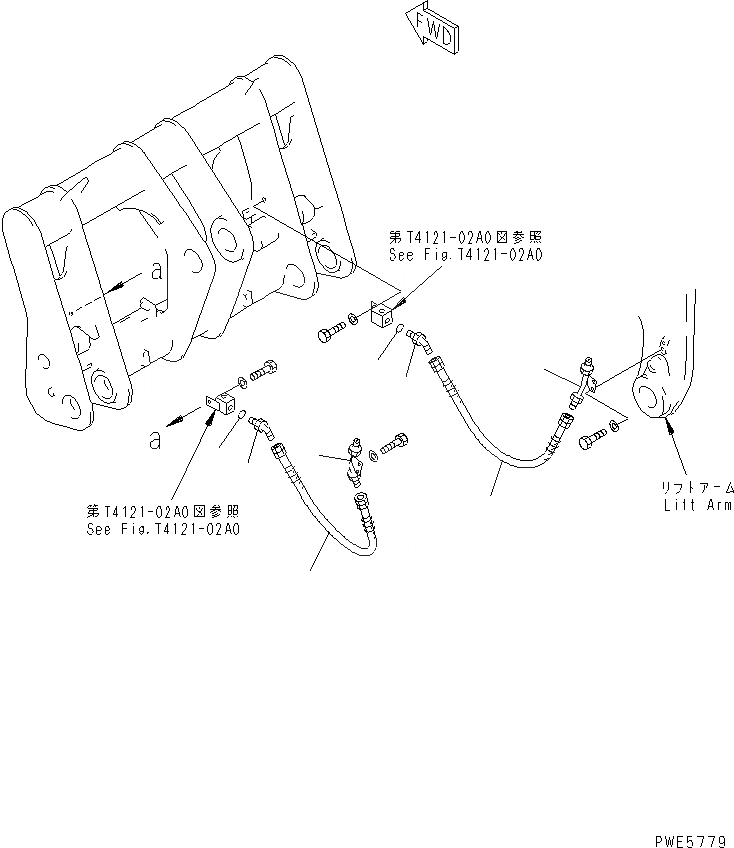 FWD

第T4121-02A0図参照
See Fig.T4121-02A0

a

a

第T4121-02A0図参照
See Fig.T4121-02A0

リフトアーム
Lift Arm

PWE5779