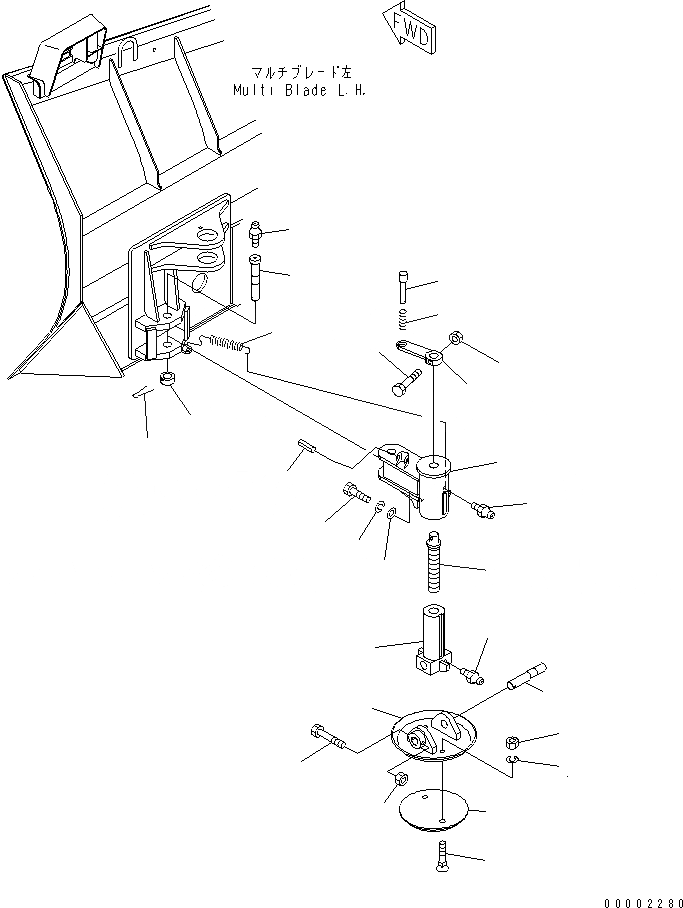 FWD

マルチブレード左
Multi Blade L.H.

00002280