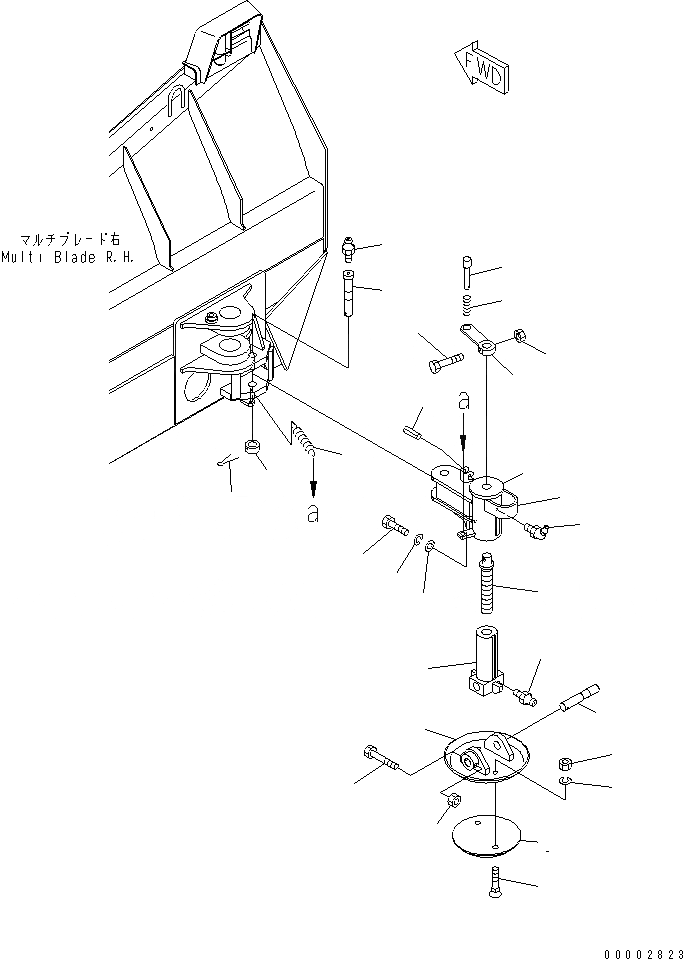 FWD

マルチブレード右
Multi Blade R.H.

a

a

00002823