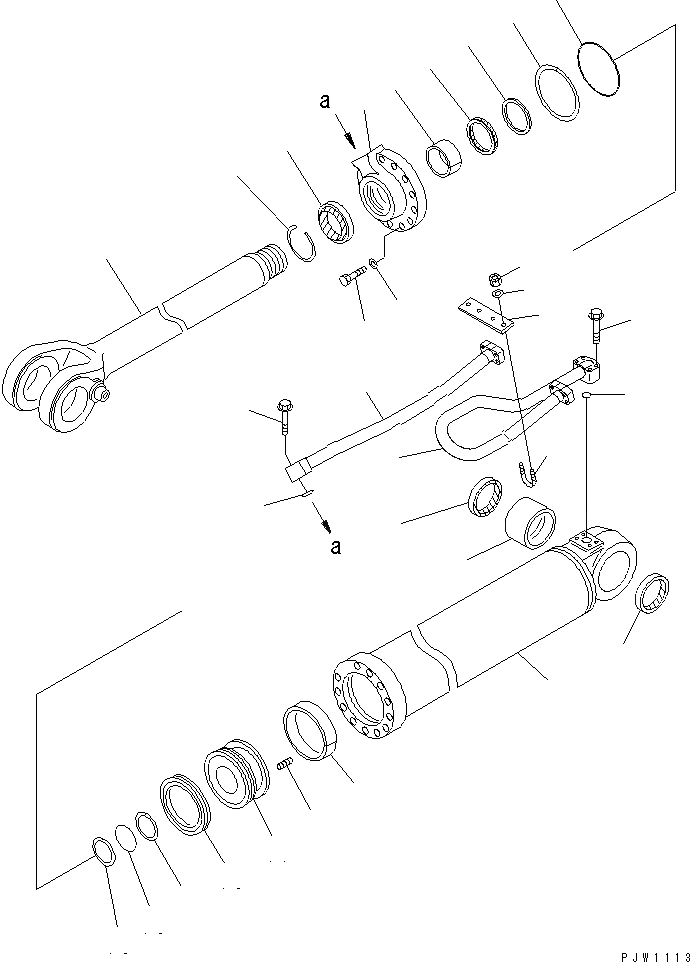 a

a

PJW1113