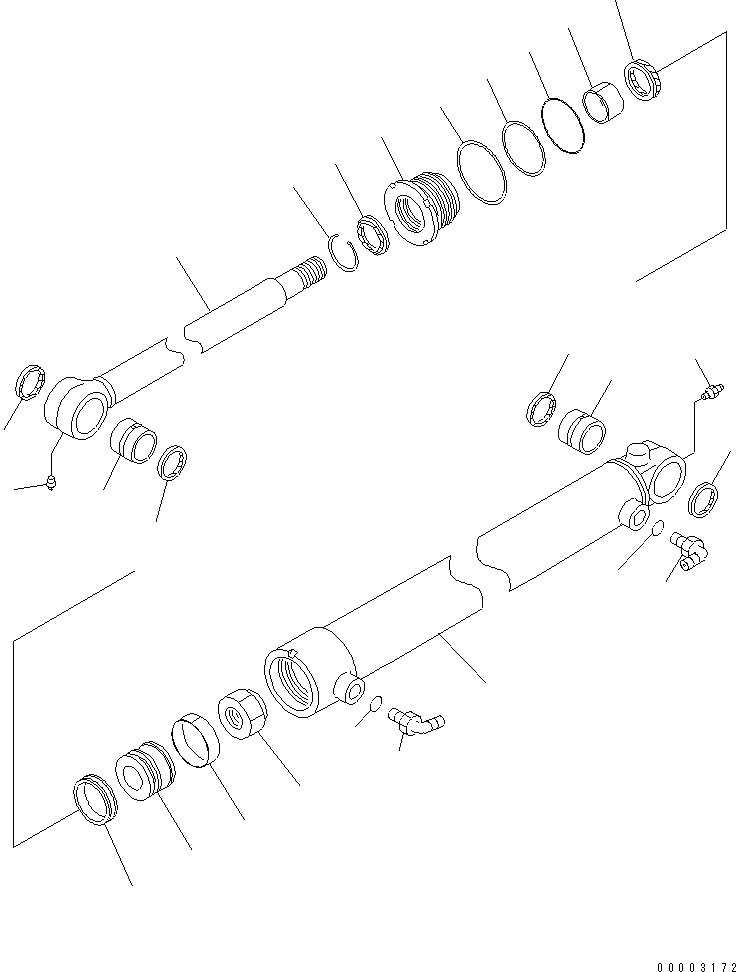 00003172