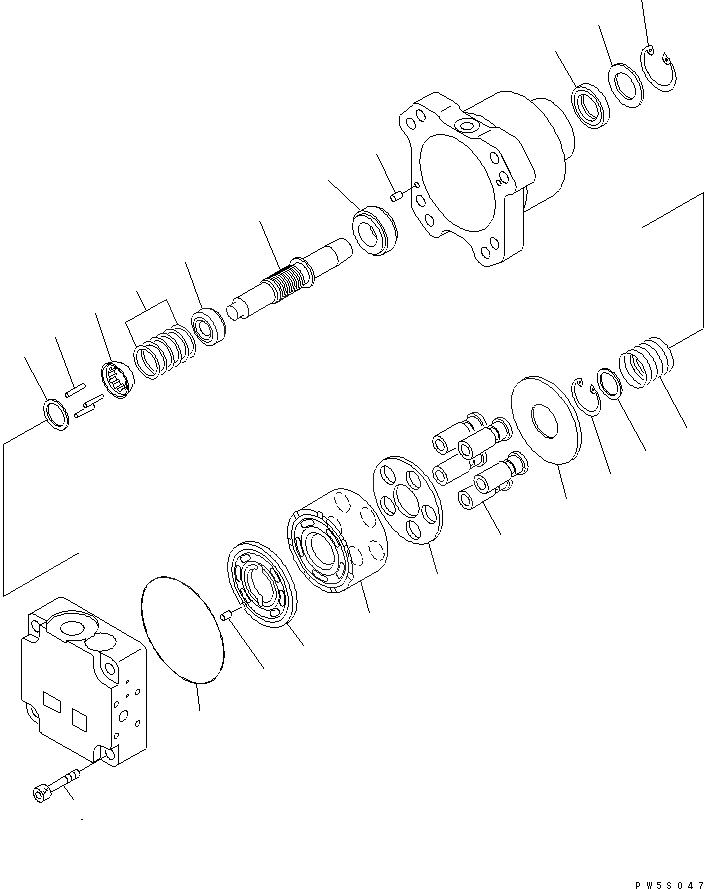 PW5S047