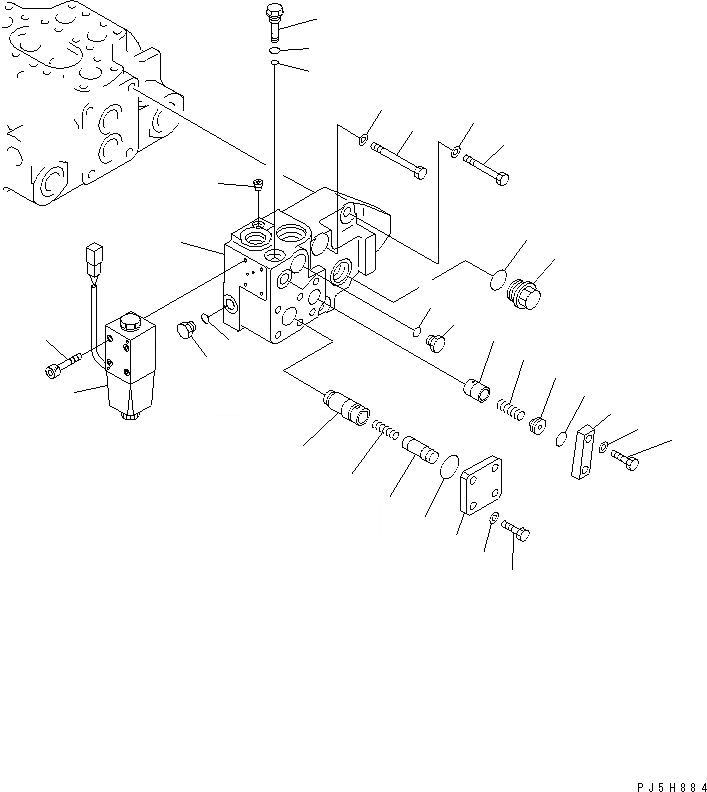 PJ5H884