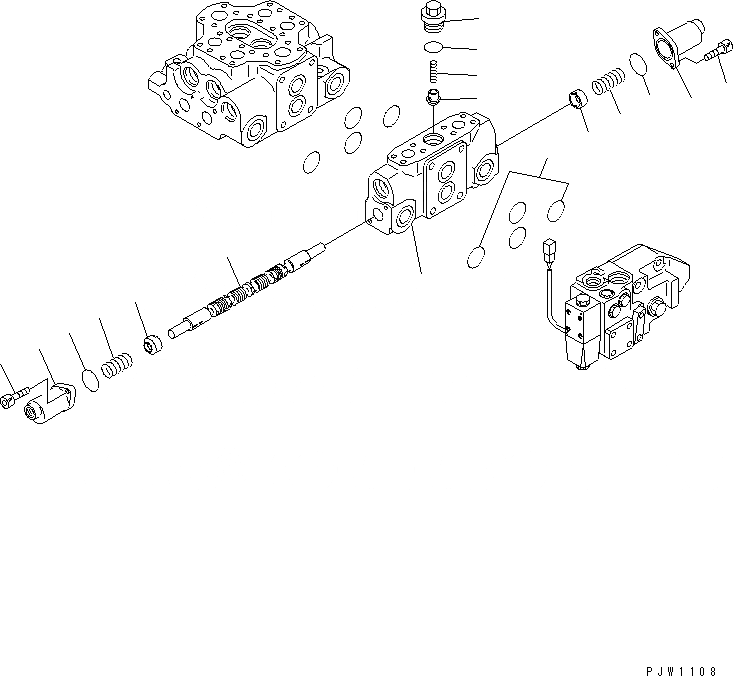 PJW1108