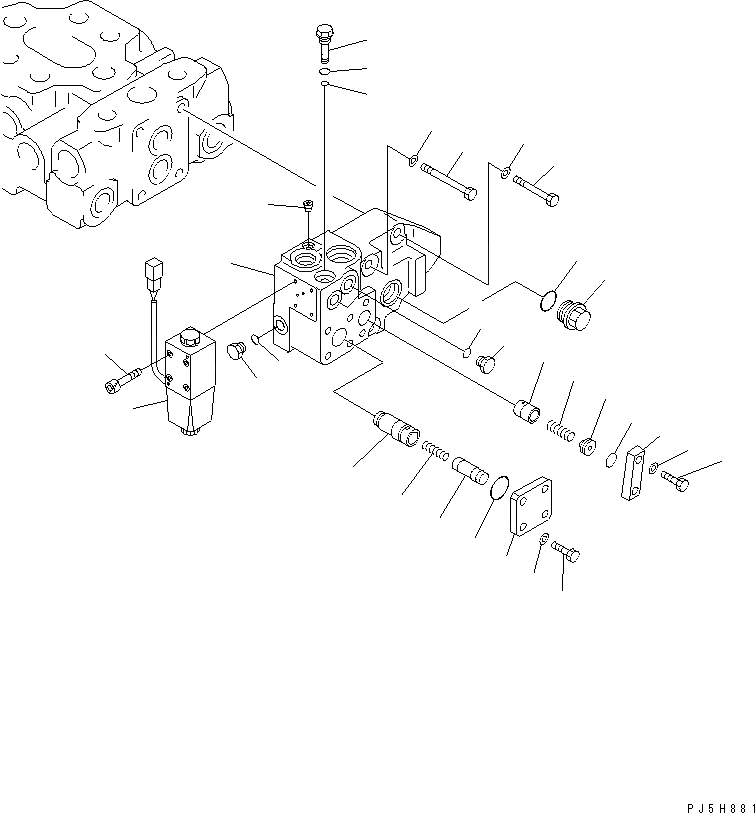 PJ5H881