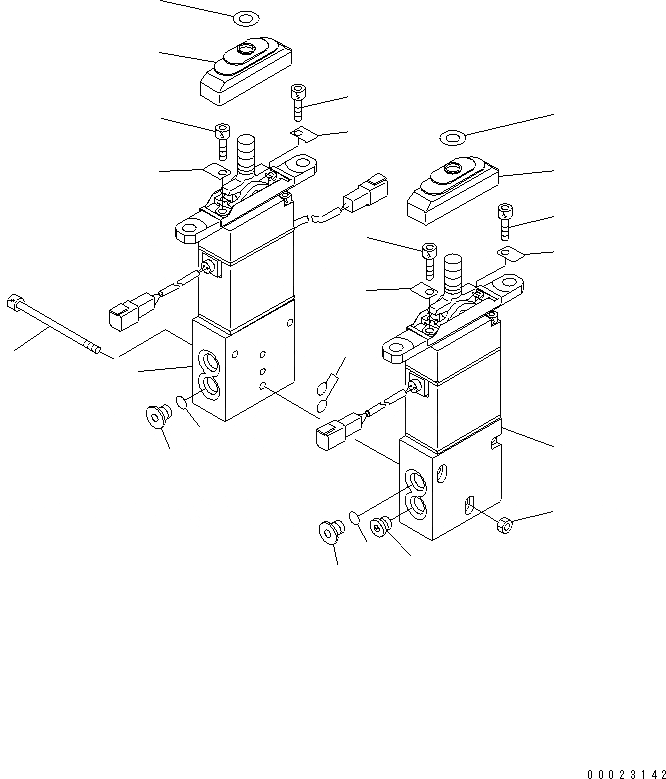 00023142