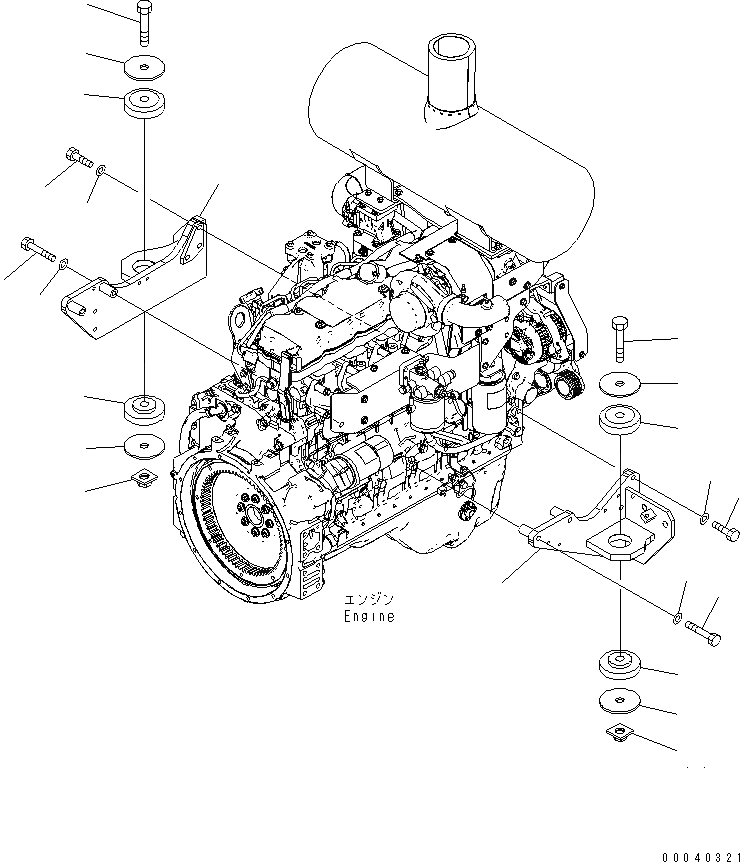 エンジン
Engine

00040321