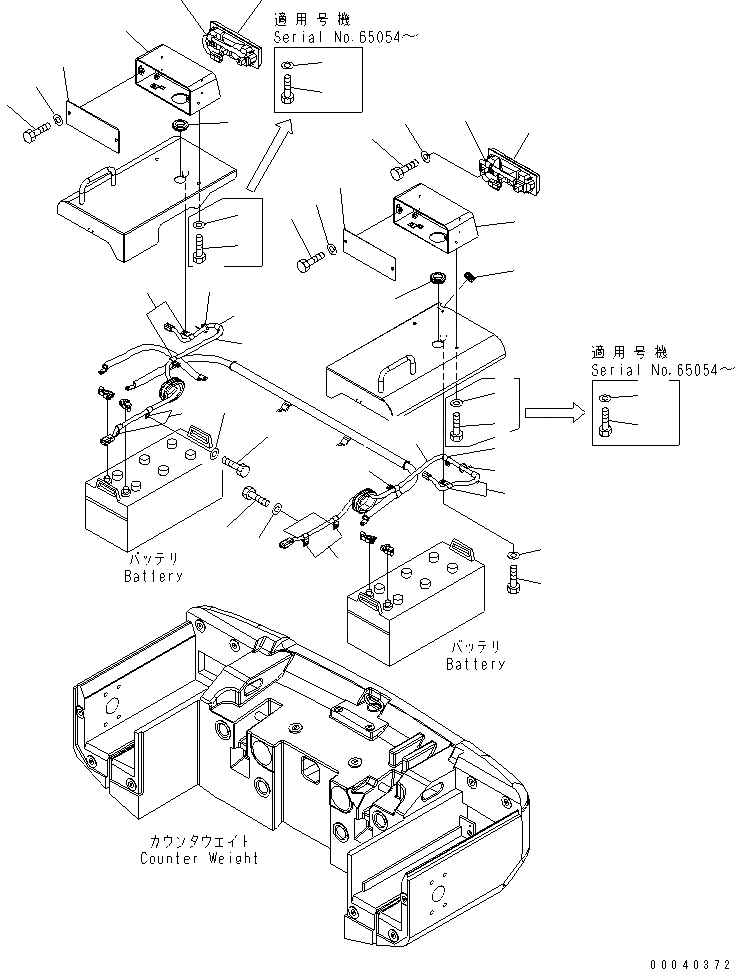 適用号機
Serial No.65054～

適用号機
Serial No.65054～

バッテリ
Battery

バッテリ
Battery

カウンタウエイト
Counter Weight

00040372