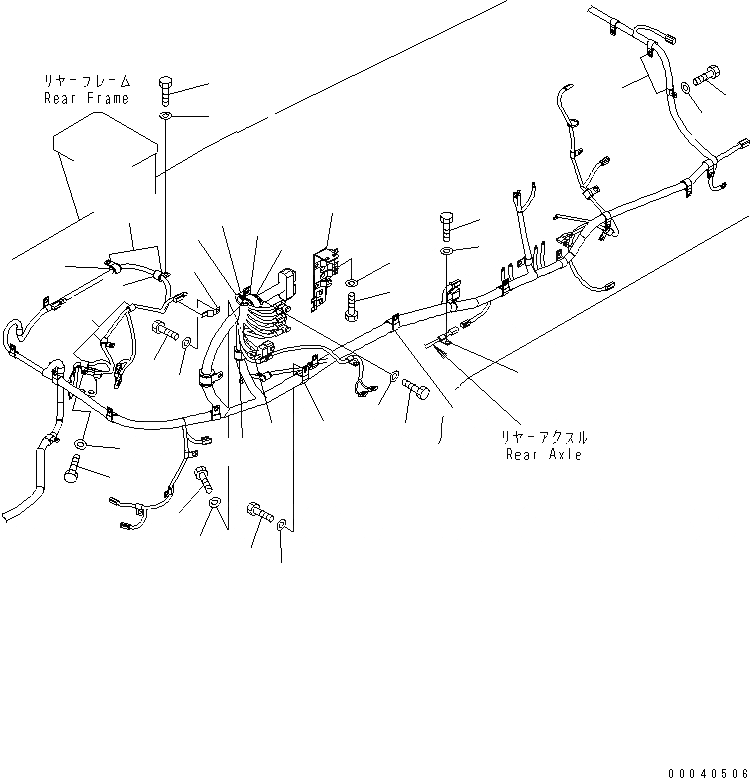 リヤーフレーム
Rear Frame

リヤーアクスル
Rear Axle

00040506