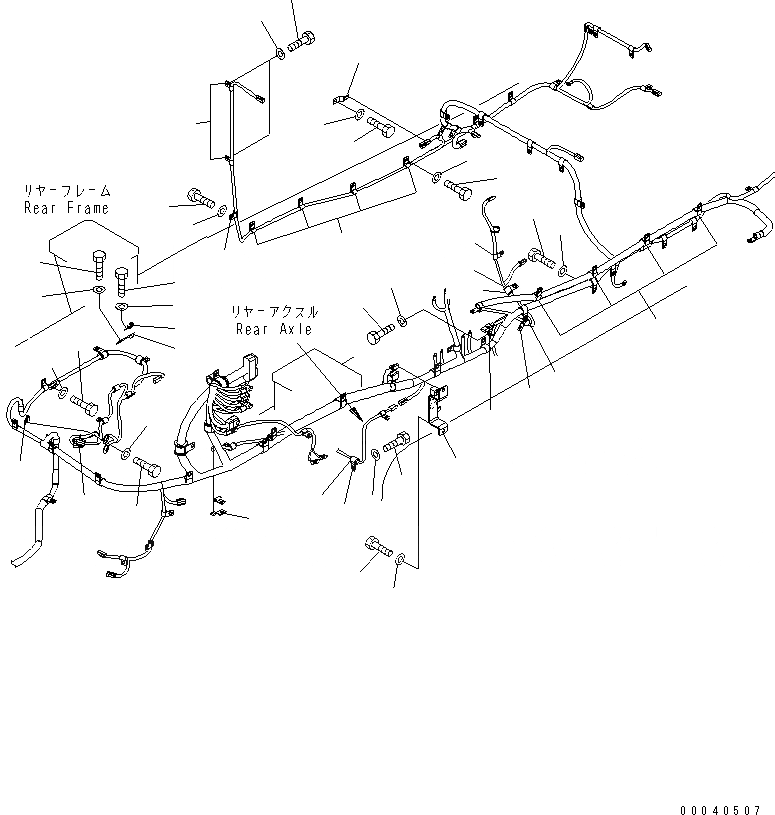 リヤーフレーム
Rear Frame

リヤーアクスル
Rear Axle

00040507