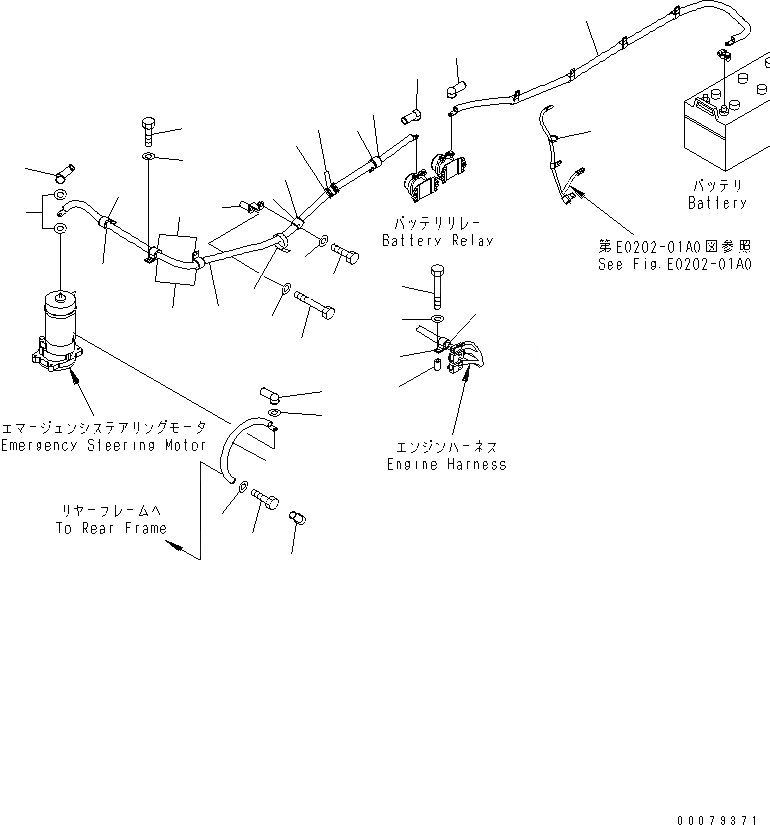 バッテリ
Battery

バッテリリレー
Battery Relay

第E0202-01A0図参照
See Fig.E0202-01A0

エマージェンシステアリングモータ
Emergency Steering Motor

エンジンハーネス
Engine Harness

リヤーフレームへ
To Rear Frame

00079371