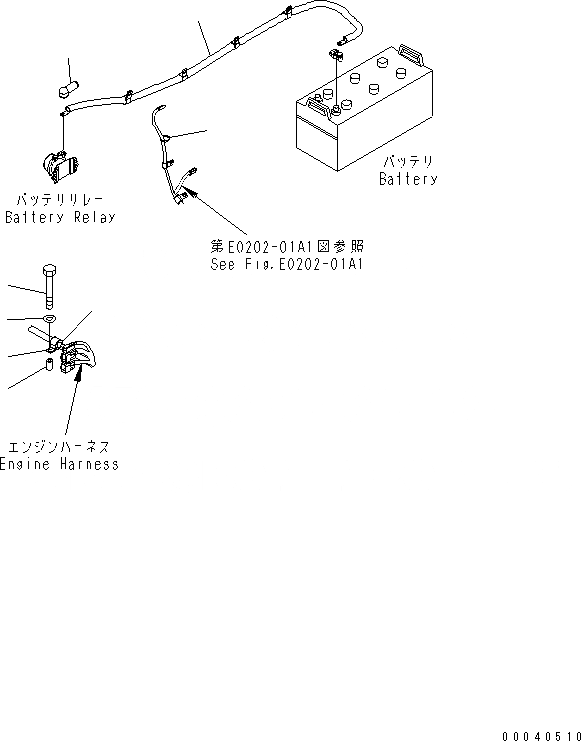 バッテリ
Battery

バッテリリレー
Battery Relay

第E0202-01A1図参照
See Fig.E0202-01A1

エンジンハーネス
Engine Harness

00040510