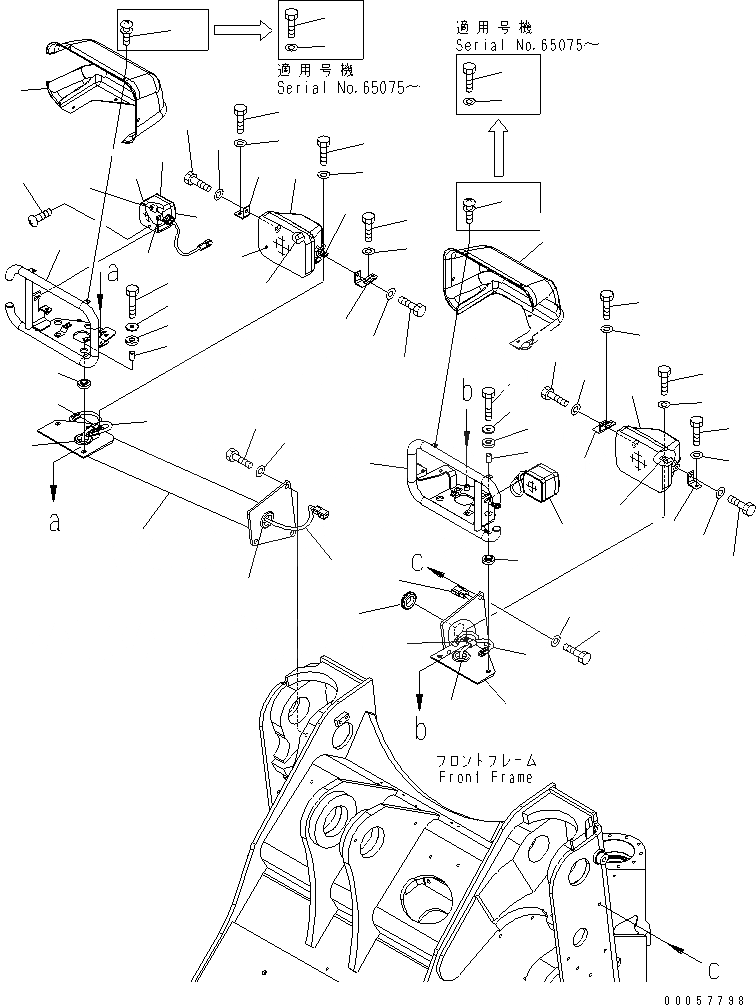 適用号機
Serial No.65075~

適用号機
Serial No.65075~

a

a

b

C

b

フロントフレーム
Front Frame

C

00057798