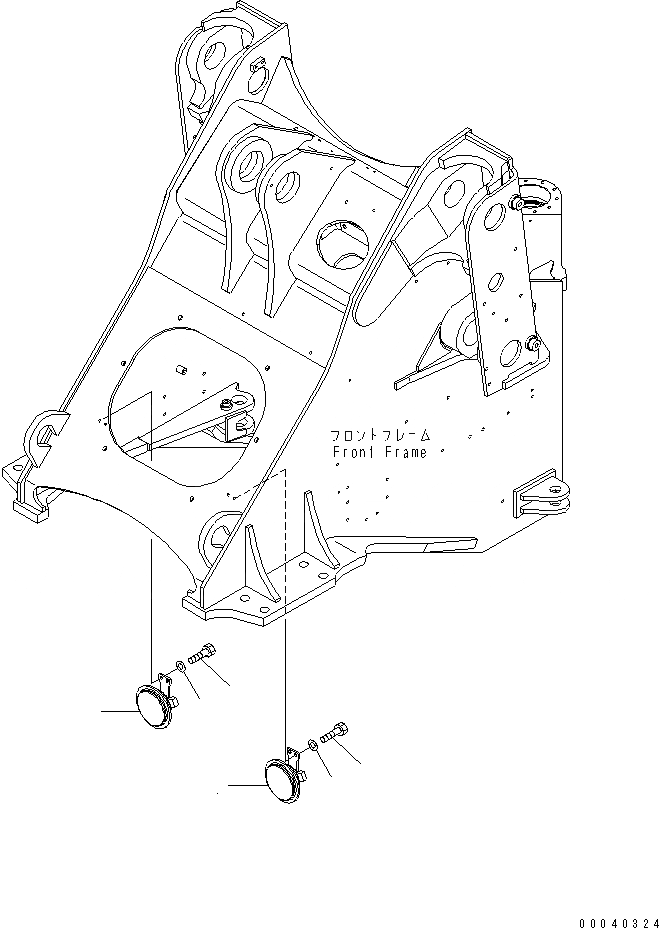 フロントフレーム
Front Frame

00040324