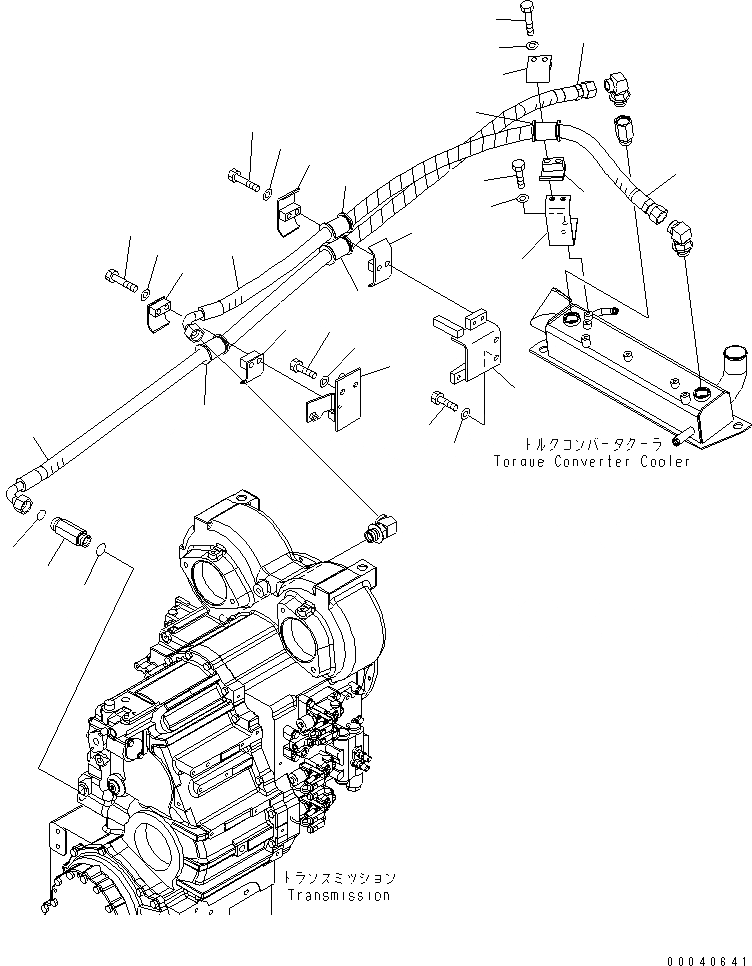 トルクコンバータクーラ
Torque Converter Cooler

トランスミッション
Transmission

00040641