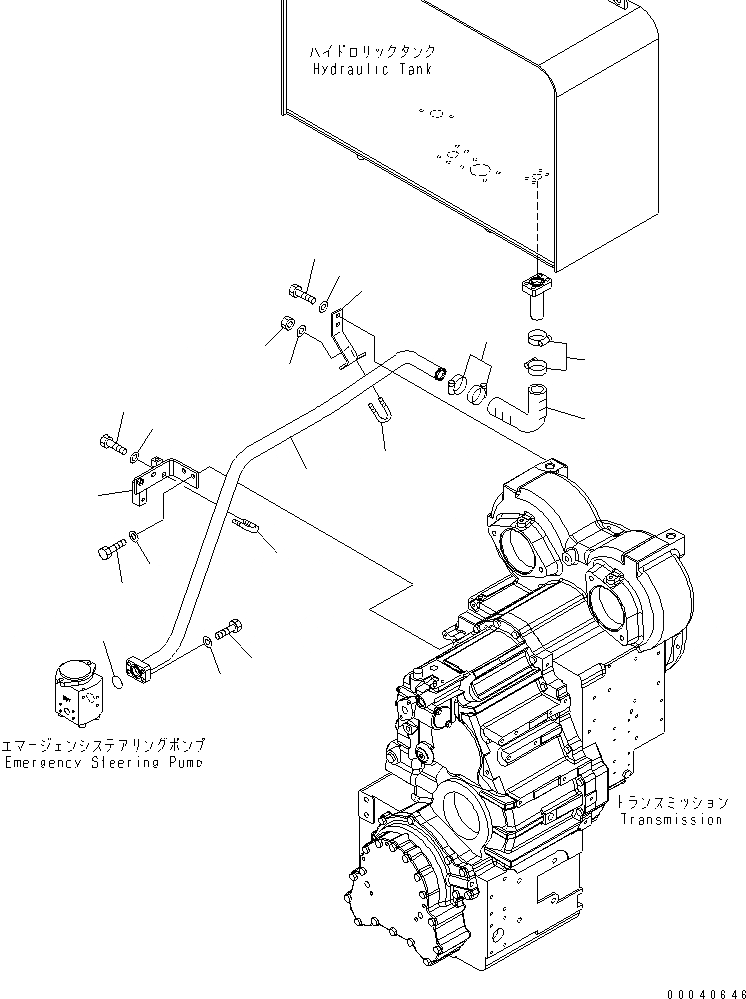 ハイドロリックタンク
Hydraulic Tank

エマージェンシステアリングポンプ
Emergency Steering Pump

トランスミッション
Transmission

00040646